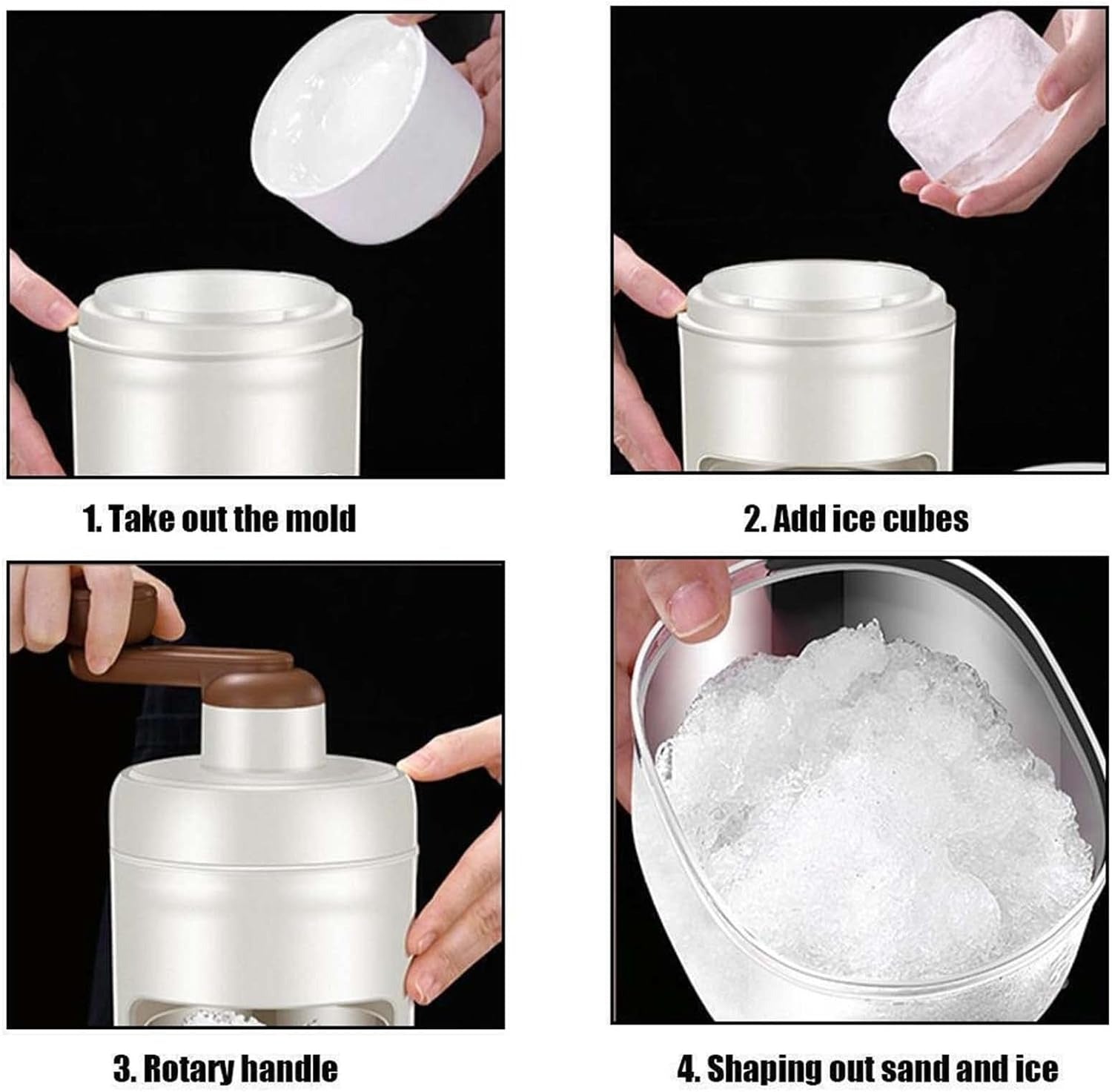 1. Take out the mold

2. Add ice cubes

3. Rotary handle

4. Shaping out sand and ice