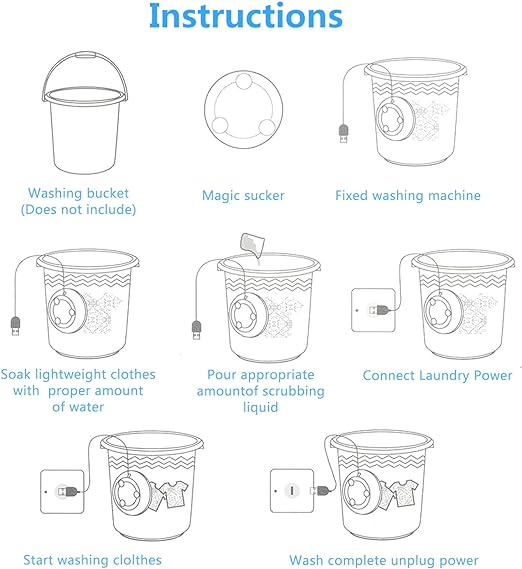 Instructions

Washing bucket
(Does not include)

Magic sucker

Fixed washing machine

Soak lightweight clothes with proper amount of water

Pour appropriate amountof scrubbing liquid

Connect Laundry Power

Start washing clolthes

Wash complete unplug power